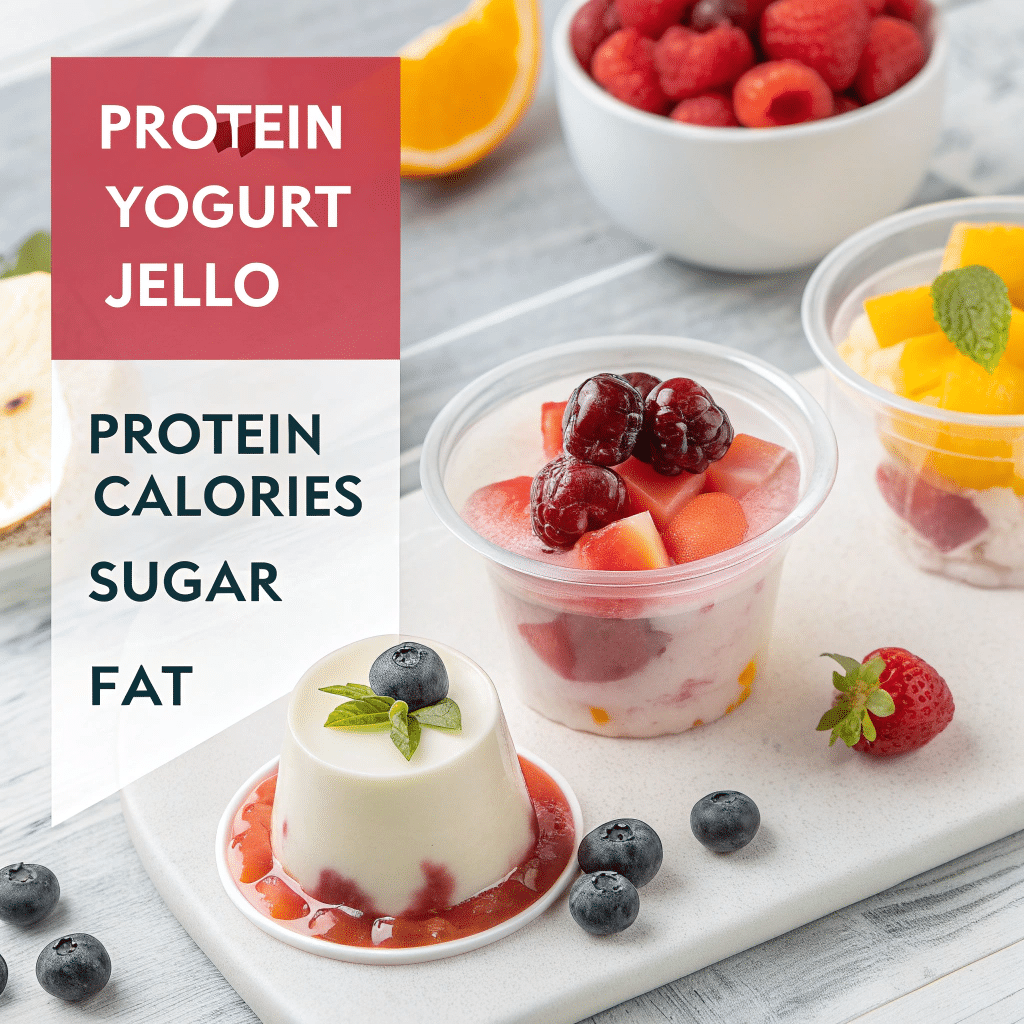 PROTEIN YOGURT JELLO

PROTEIN
CALORIES
SUGAR
FAT